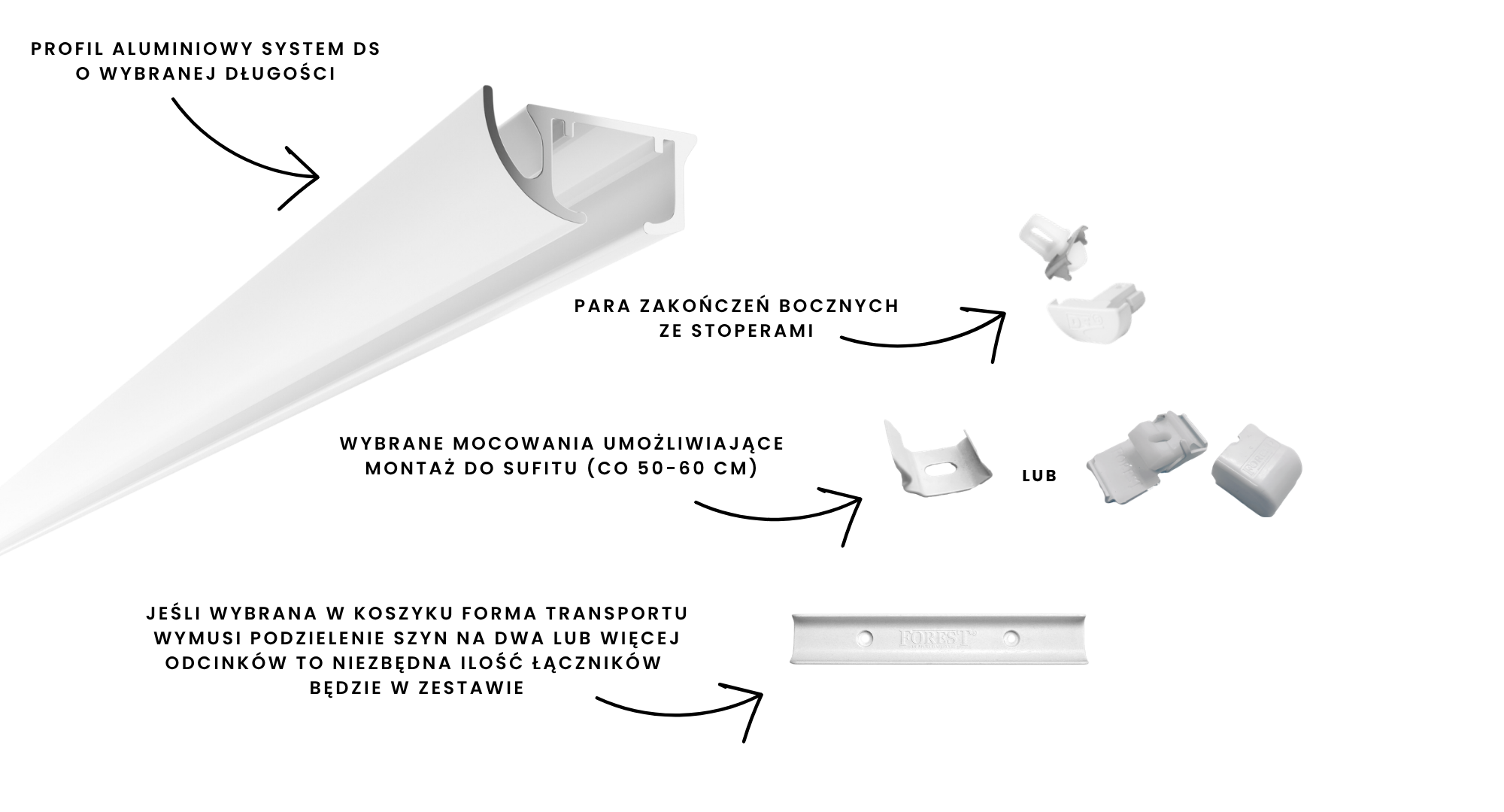 PROFIL ALUMINIOWY SYSTEM DS O WYBRANEJ DŁUGOŚCI

PARA ZAKOŃCZEŃ BOCZNYCH ZE STOPERAMI

WYBRANE MOCOWANIA UMOŻLIWIAJĄCE MONTAŻ DO SUFITU (CO 50-60 CM)

LUB

JEŚLI WYBRANA W KOSZYKU FORMA TRANSPORTU WYMUSI PODZIELENIE SZYN NA DWA LUB WIĘCEJ ODCINKÓW TO NIEZBĘDNA ILOŚĆ ŁĄCZNIKÓW BĘDZIE W ZESTAWIE

FOREST