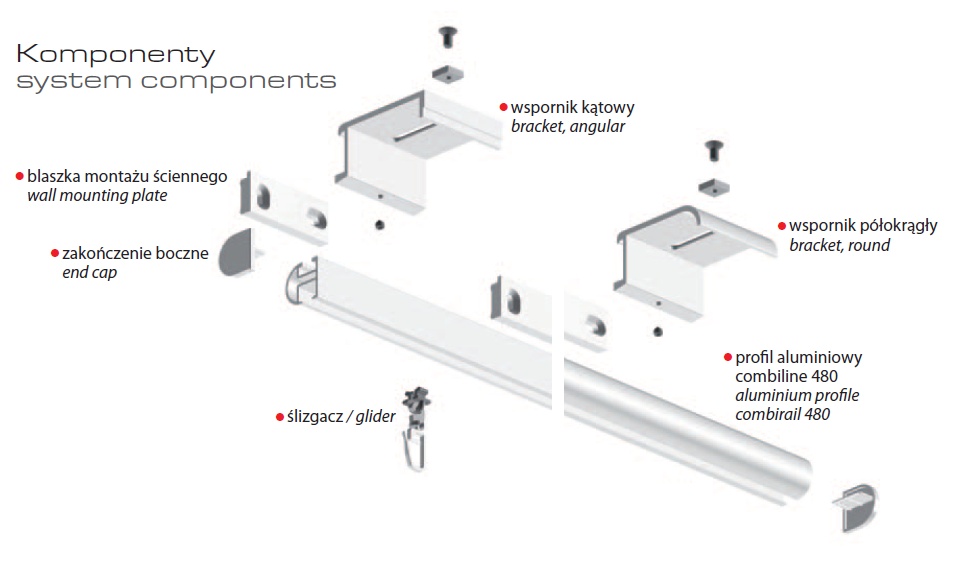 Komponenty
system components

wspornik kątowy
bracket, angular

blaszka montażu ściennego
wall mounting plate

zakończenie boczne
end cap

wspornik półokrągły
bracket, round

profil aluminiowy
combiline 480
aluminium profile
combirail 480

ślizgacz / glider