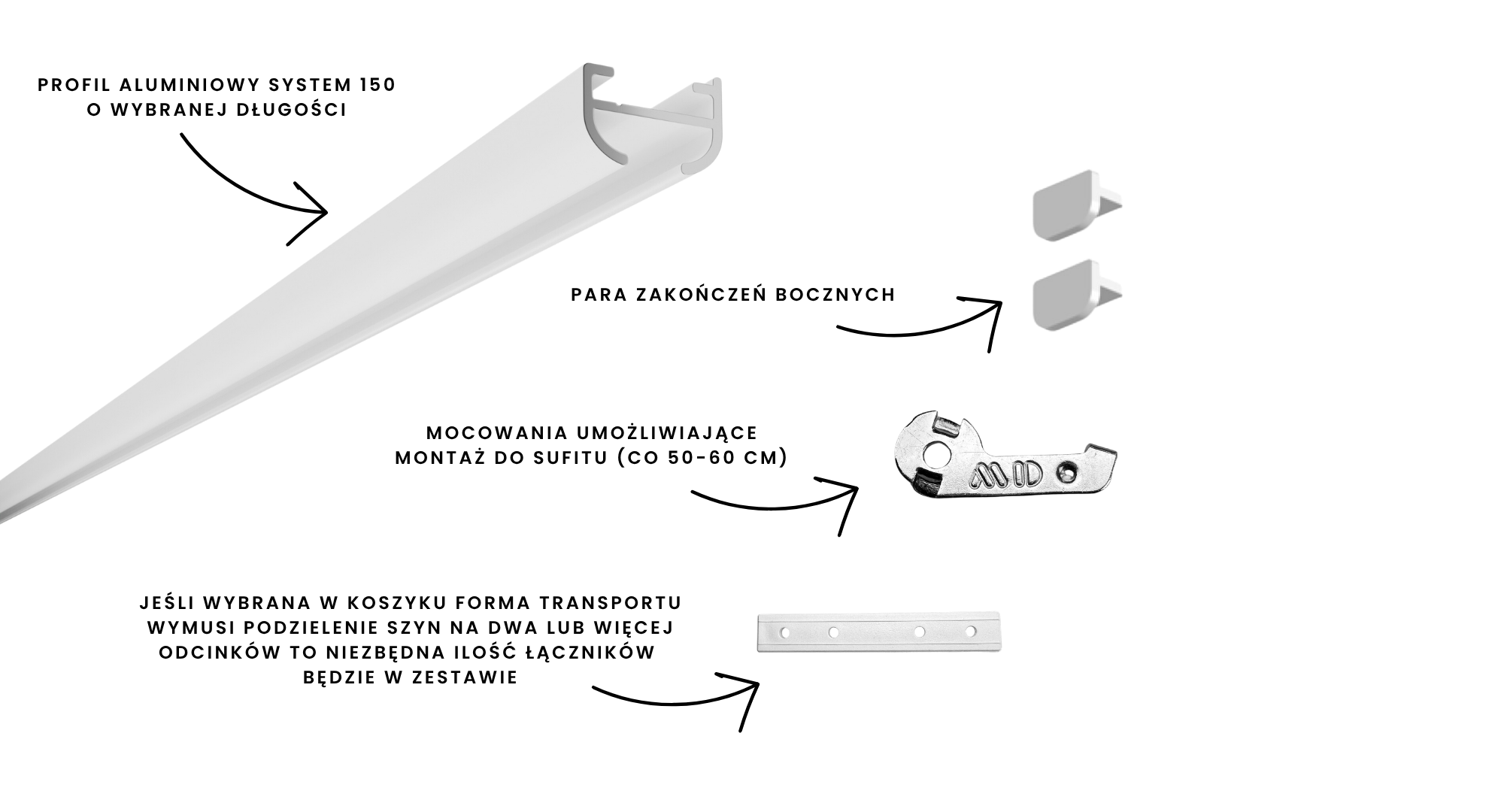 PROFIL ALUMINIOWY SYSTEM 150
O WYBRANEJ DŁUGOŚCI

PARA ZAKOŃCZEŃ BOCZNYCH

MOCOWANIA UMOŻLIWIAJĄCE
MONTAŻ DO SUFITU (CO 50-60 CM)

MD

JEŚLI WYBRANA W KOSZYKU FORMA TRANSPORTU
WYMUSI PODZIELENIE SZYN NA DWA LUB WIĘCEJ
ODCINKÓW TO NIEZBĘDNA ILOŚĆ ŁĄCZNIKÓW
BĘDZIE W ZESTAWIE